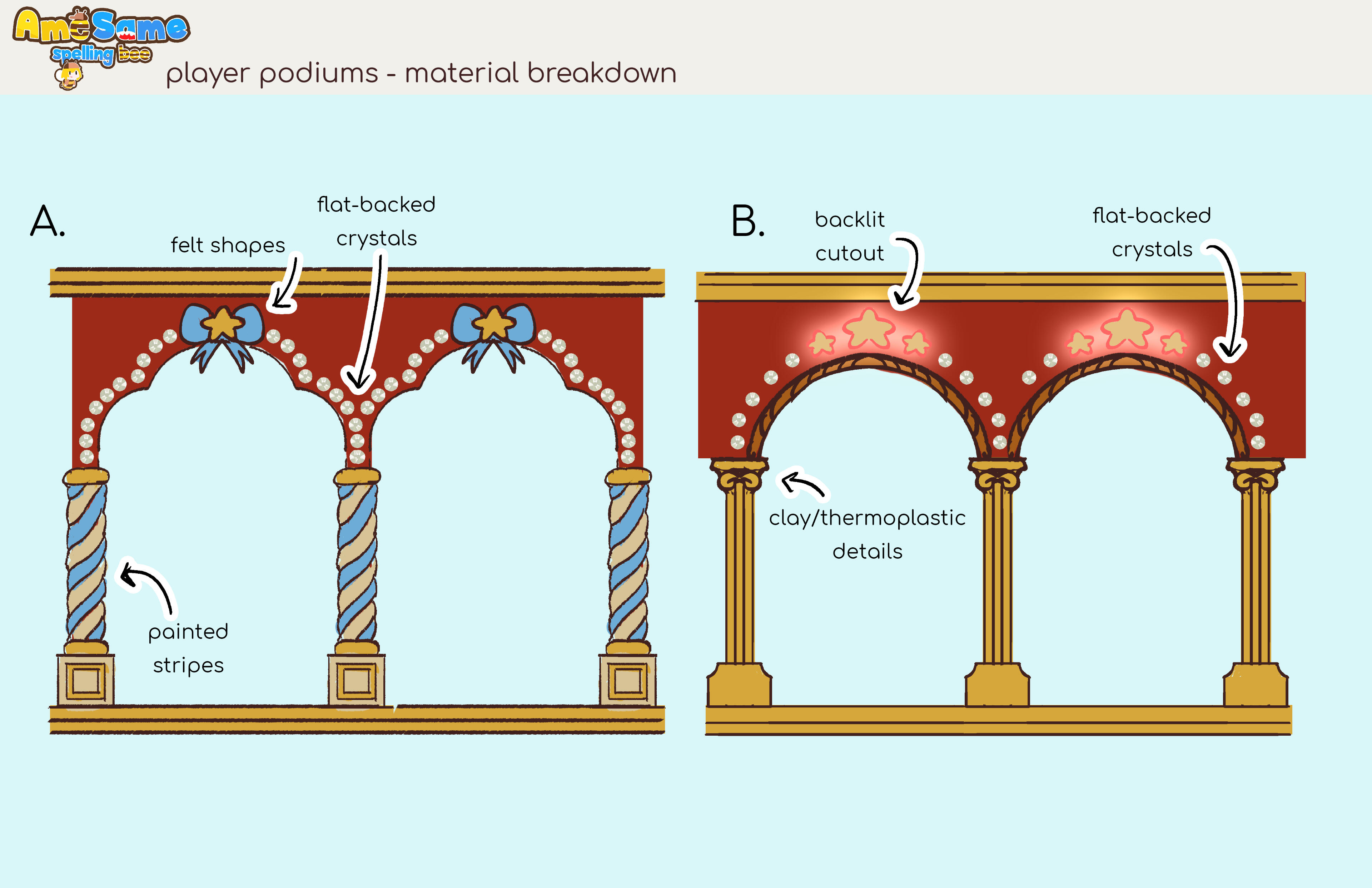 AmeSame
spelling bee

player podiums - material breakdown

A.

felt shapes

flat-backed crystals

painted stripes

B.

backlit cutout

flat-backed crystals

clay/thermoplastic details